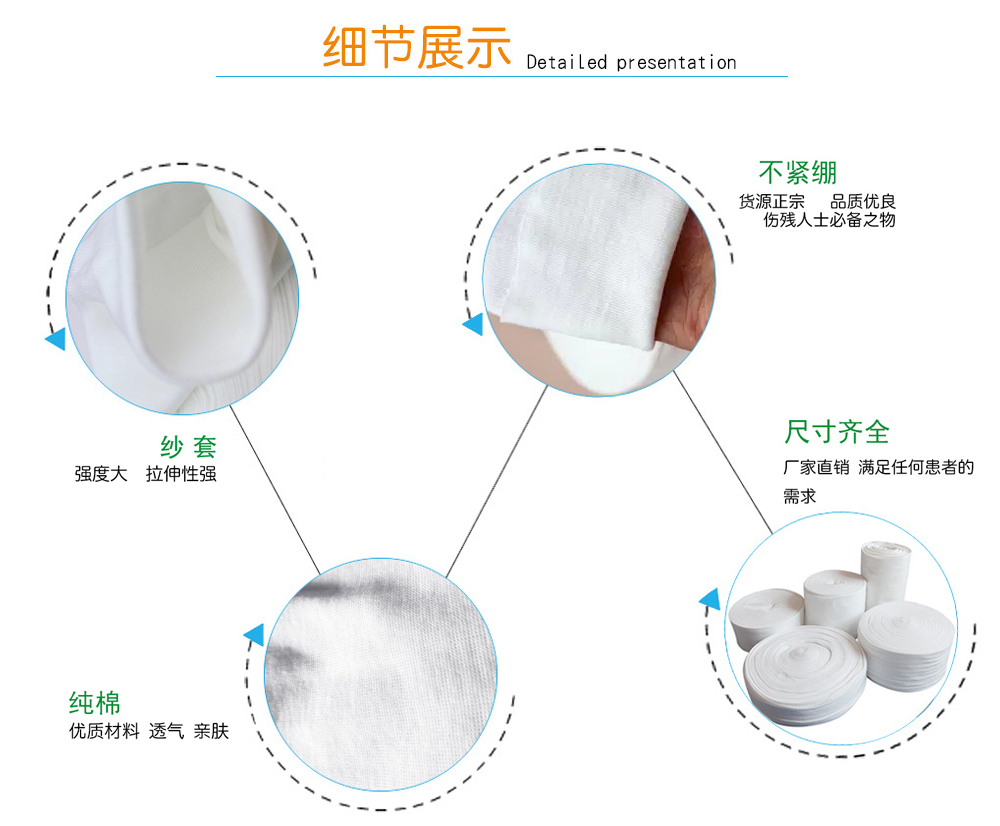 细节展示 Detailed presentation

不紧绷
货源正宗　品质优良
伤残人士必备之物

纱 套
强度大　拉伸性强

尺寸齐全
厂家直销 满足任何患者的需求

纯棉
优质材料 透气 亲肤